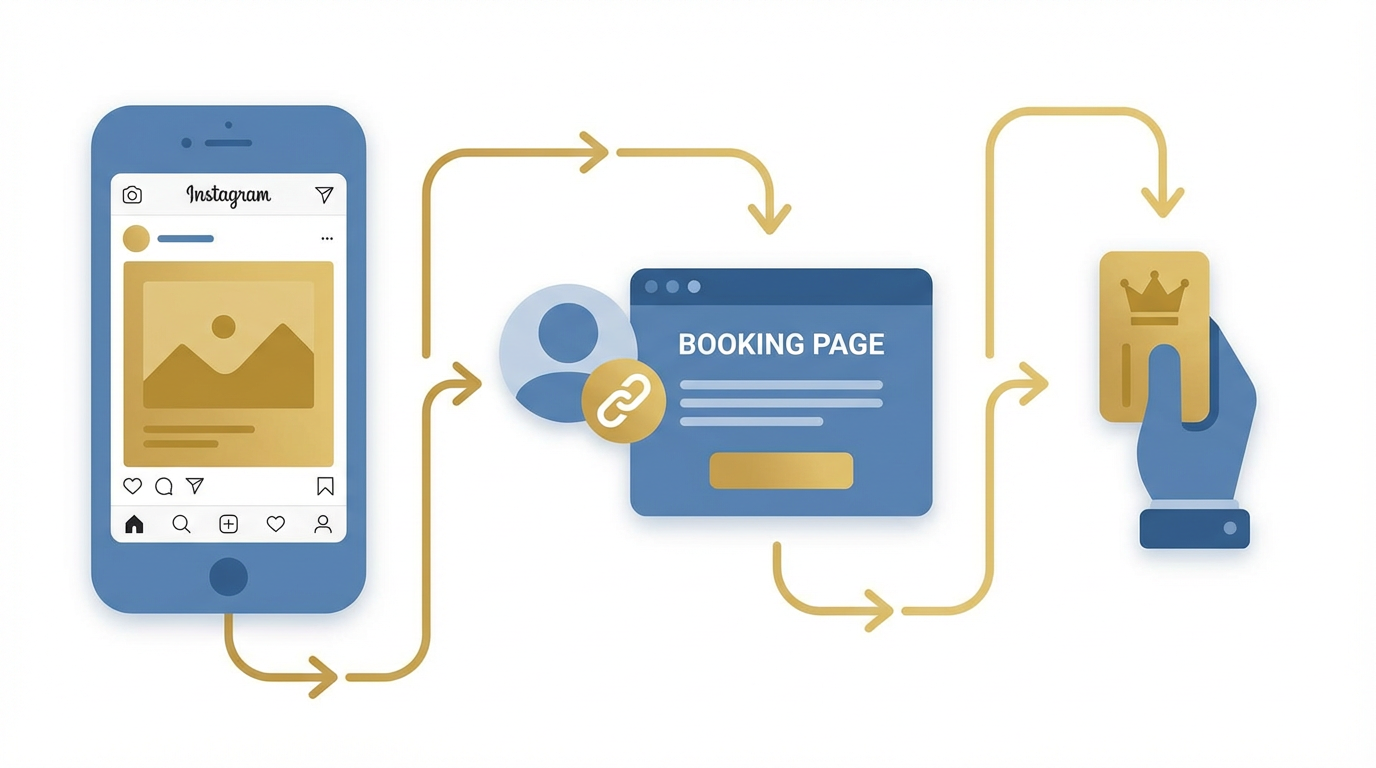 Instagram

BOOKING PAGE